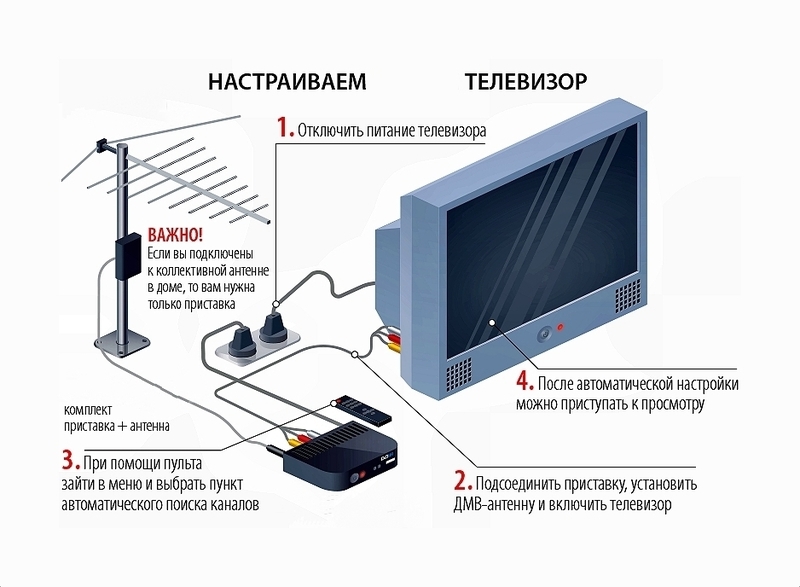 НАСТРАИВАЕМ ТЕЛЕВИЗОР

1. Отключить питание телевизора

ВАЖНО!
Если вы подключены к коллективной антенне в доме, то вам нужна только приставка

комплект приставка + антенна

3. При помощи пульта зайти в меню и выбрать пункт автоматического поиска каналов

4. После автоматической настройки можно приступать к просмотру

2. Подсоединить приставку, установить ДМВ-антенну и включить телевизор